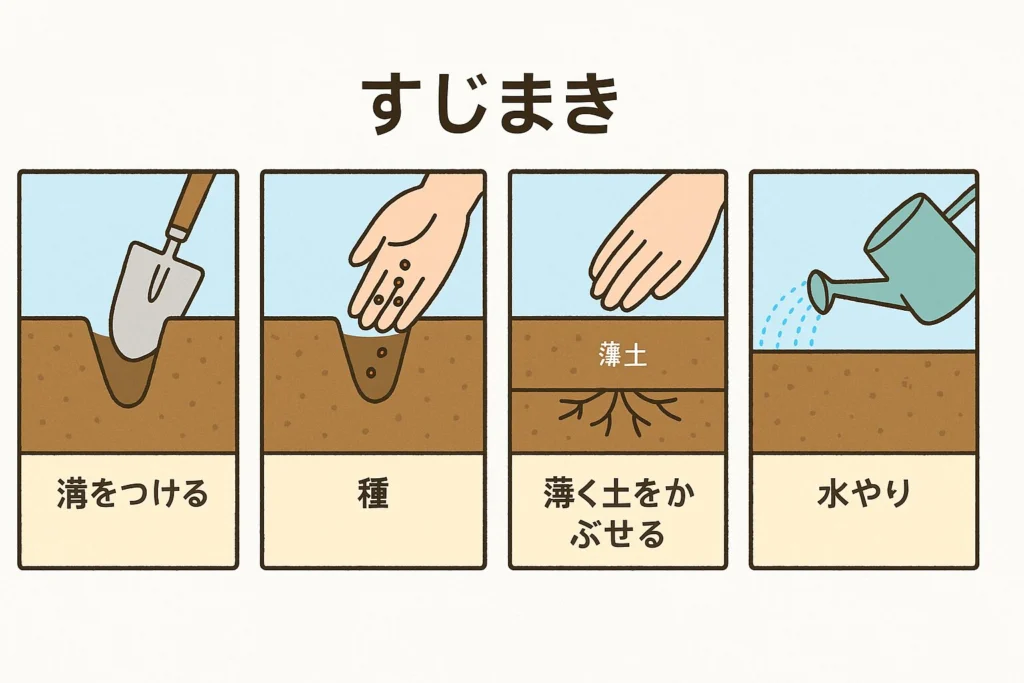 すじまき

溝をつける

種

薄土

薄く土をかぶせる

水やり